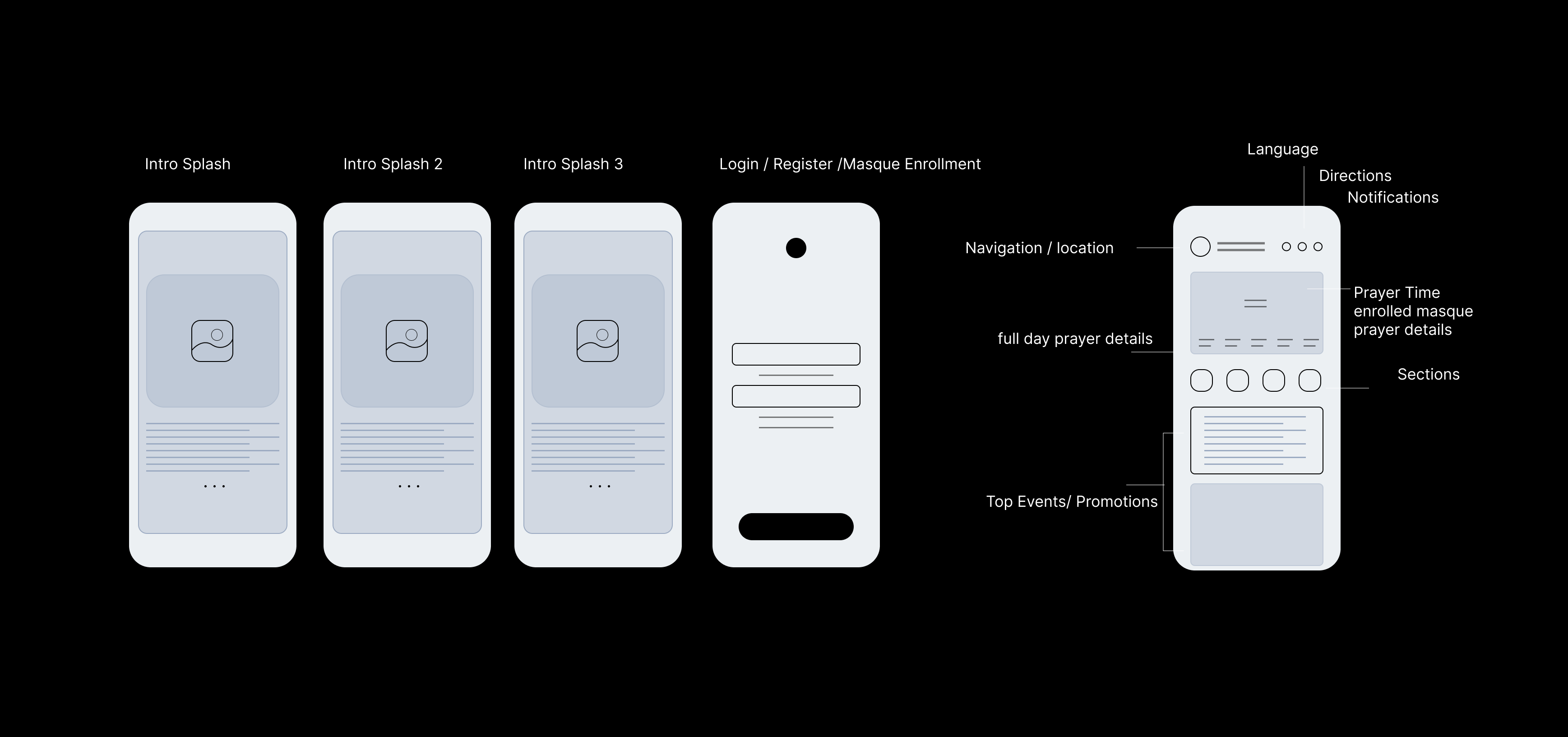 Intro Splash

Intro Splash 2

Intro Splash 3

Login / Register /Masque Enrollment

Language

Directions

Notifications

Navigation / location

Prayer Time enrolled masque prayer details

full day prayer details

Sections

Top Events/ Promotions